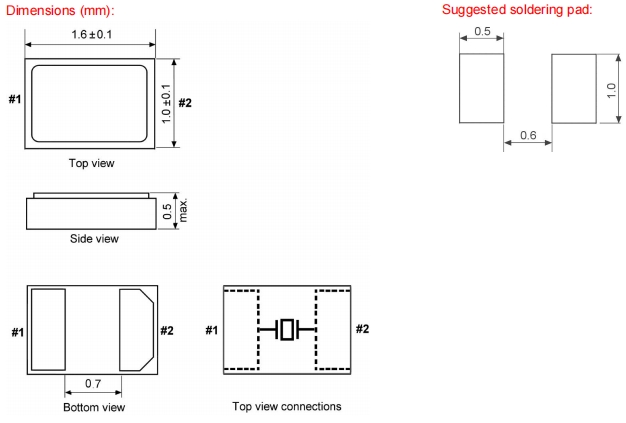 Dimensions (mm):

1.6 ±0.1

#1

1.0 ±0.1

#2

Top view

0.5 max.

Side view

#1

#2

0.7

Bottom view

#1

#2

Top view connections

Suggested soldering pad:

0.5

1.0

0.6